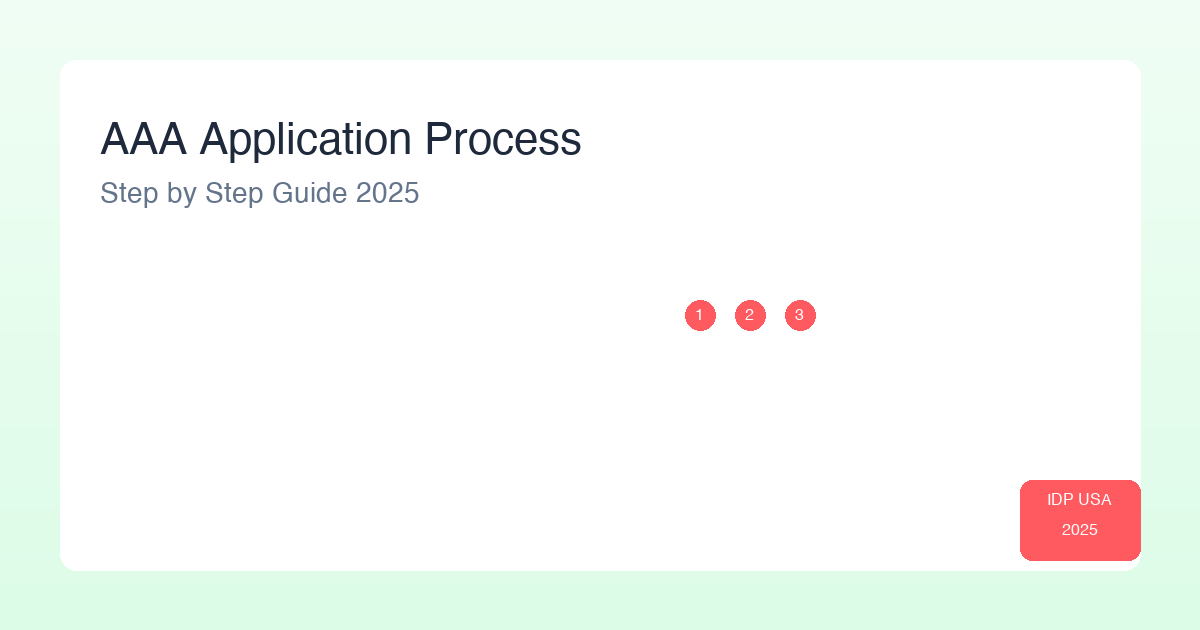 AAA Application Process

Step by Step Guide 2025

1 2 3

IDP USA
2025